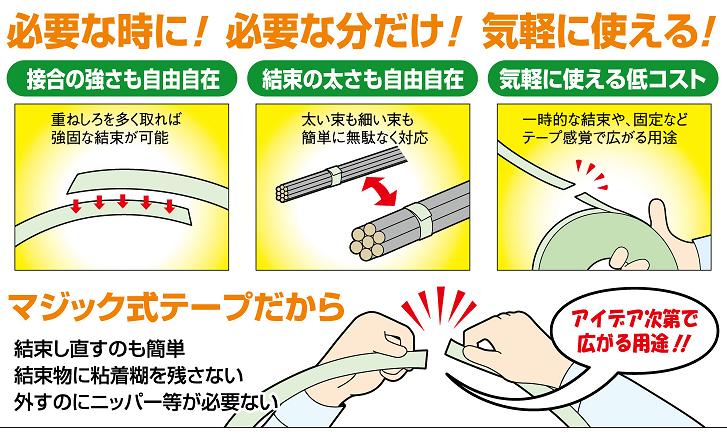 必要な時に！ 必要な分だけ！ 気軽に使える！

接合の強さも自由自在

重ねしろを多く取れば強固な結束が可能

結束の太さも自由自在

太い束も細い束も簡単に無駄なく対応

気軽に使える低コスト

一時的な結束や、固定などテープ感覚で広がる用途

マジック式テープだから

結束し直すのも簡単
結束物に粘着糊を残さない
外すのにニッパー等が必要ない

アイデア次第で広がる用途!!